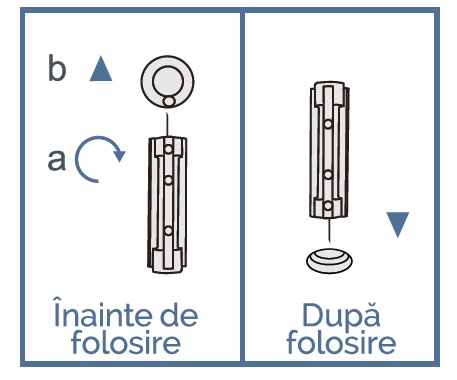 b

a

Înainte de folosire

După folosire