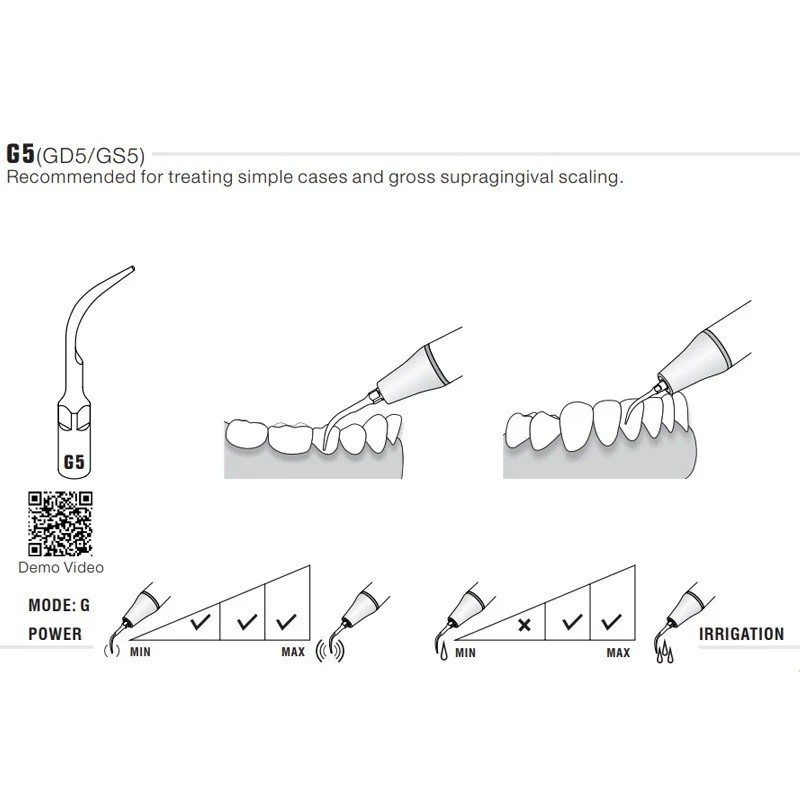 G5(GD5/GS5)
Recommended for treating simple cases and gross supragingival scaling.

G5

Demo Video

MODE: G
POWER

MIN ✓ ✓ ✓ MAX

MIN × ✓ ✓ MAX

IRRIGATION